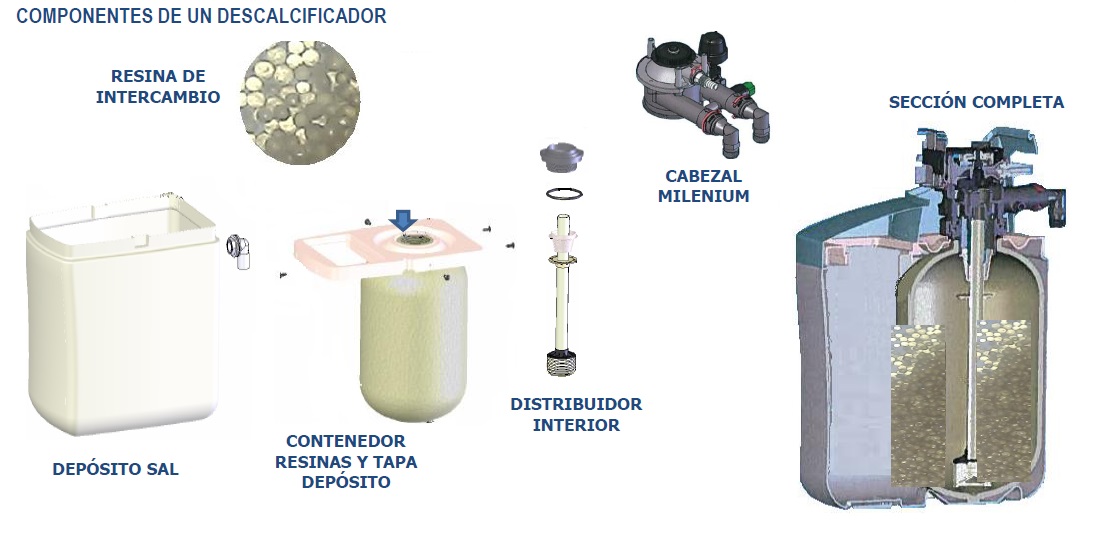 COMPONENTES DE UN DESCALCIFICADOR

RESINA DE INTERCAMBIO

CABEZAL MILENIUM

SECCIÓN COMPLETA

DEPÓSITO SAL

CONTENEDOR RESINAS Y TAPA DEPÓSITO

DISTRIBUIDOR INTERIOR